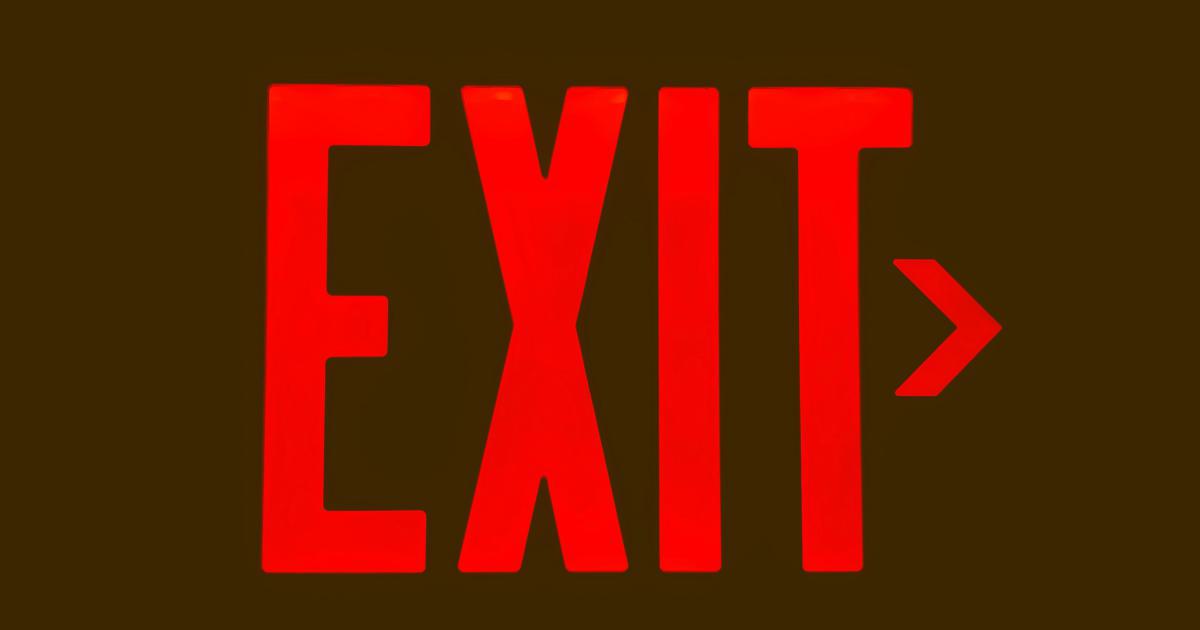 EXIT >