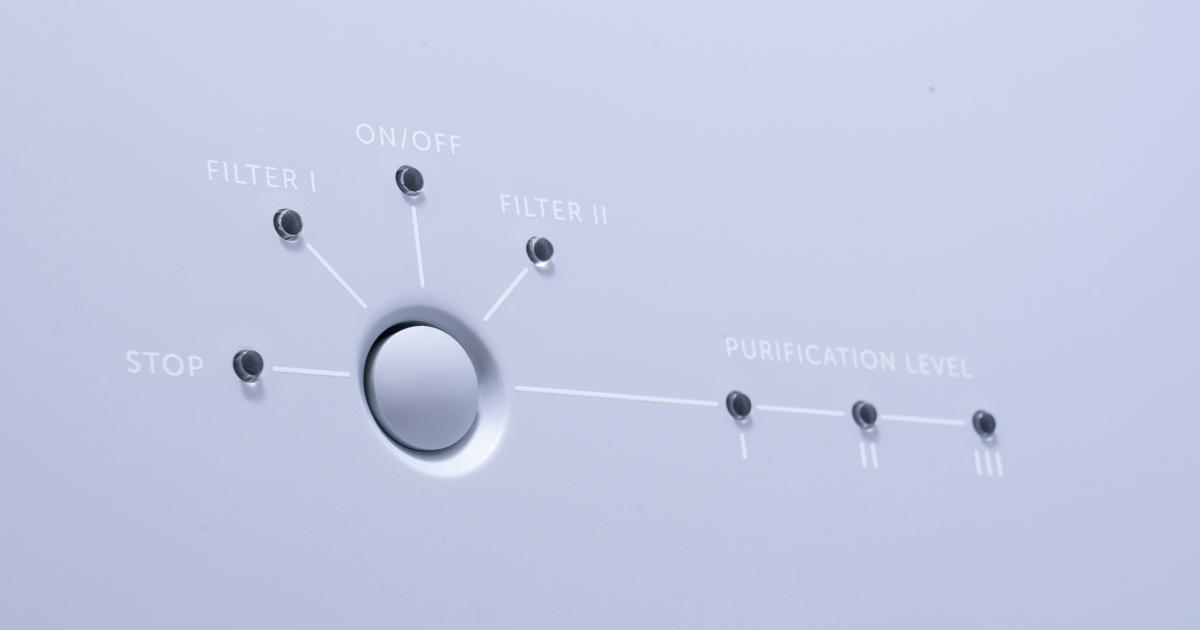 ON/OFF
FILTER I
FILTER II
STOP
PURIFICATION LEVEL
I
II
III