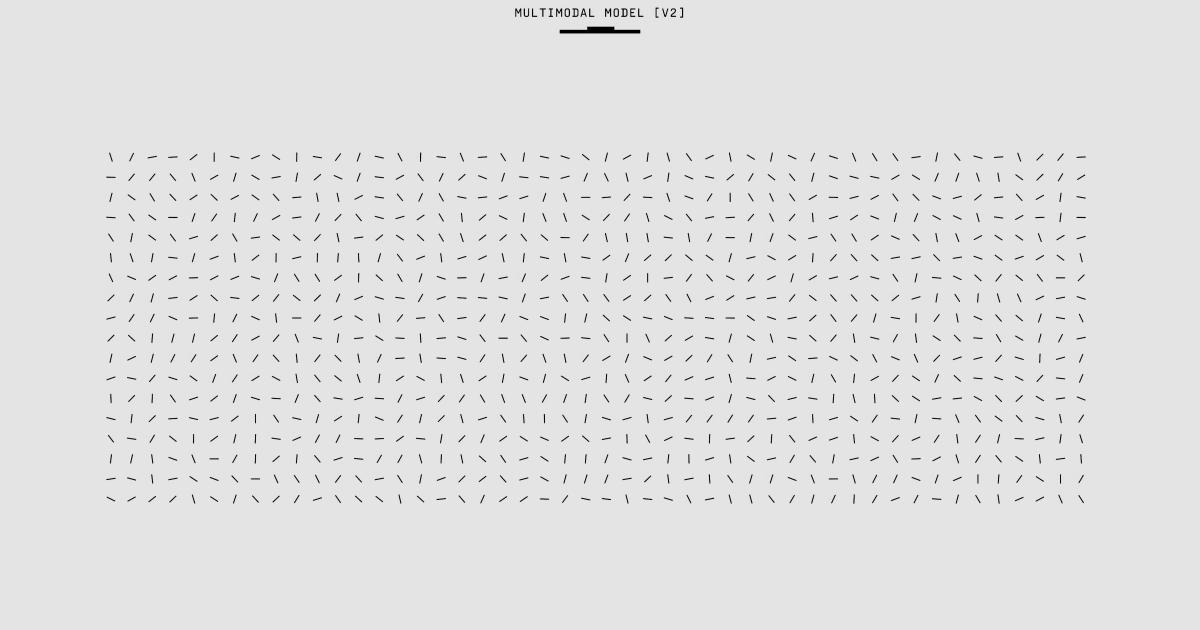 MULTIMODAL MODEL [V2]